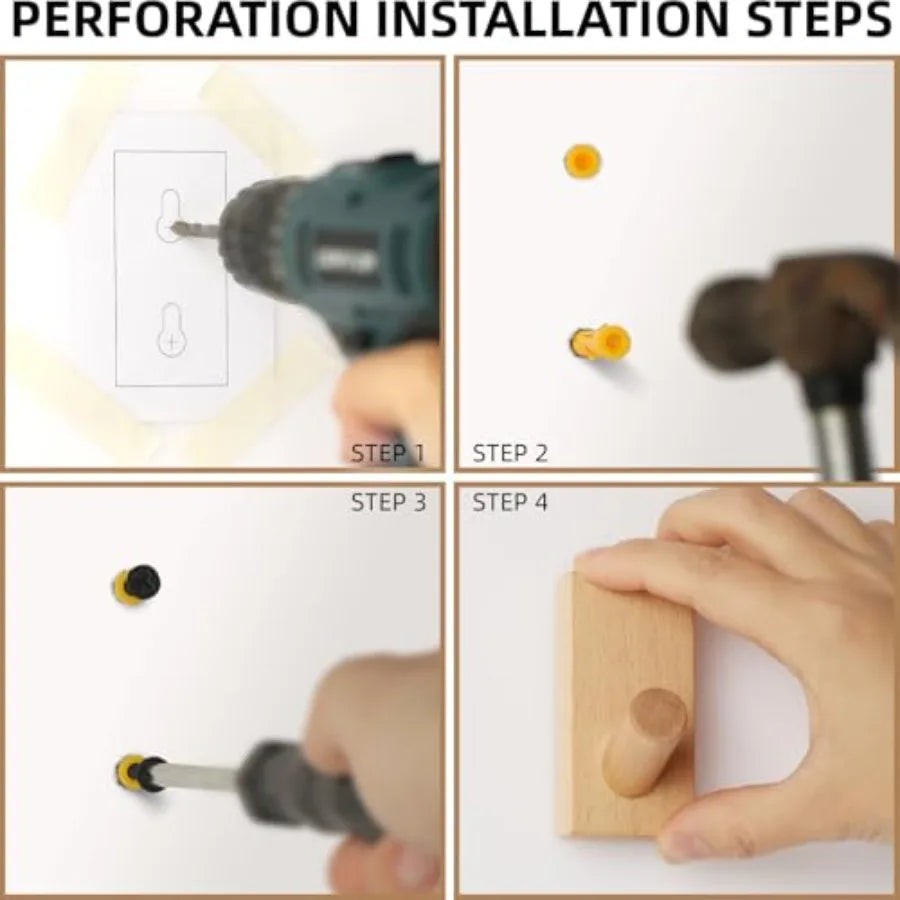 PERFORATION INSTALLATION STEPS

STEP 1

STEP 2

STEP 3

STEP 4