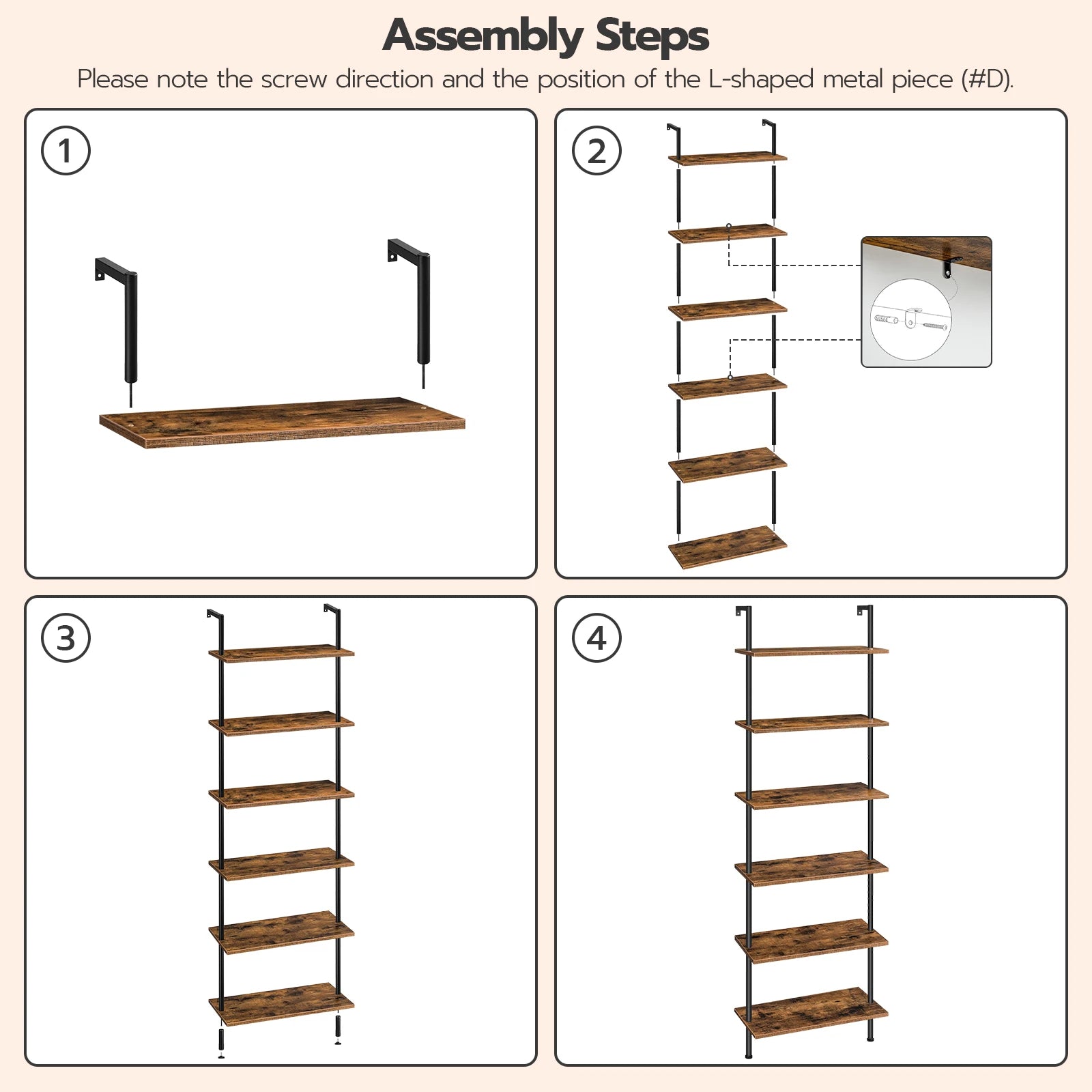 Assembly Steps

Please note the screw direction and the position of the L-shaped metal piece (#D).

①

②

③

④