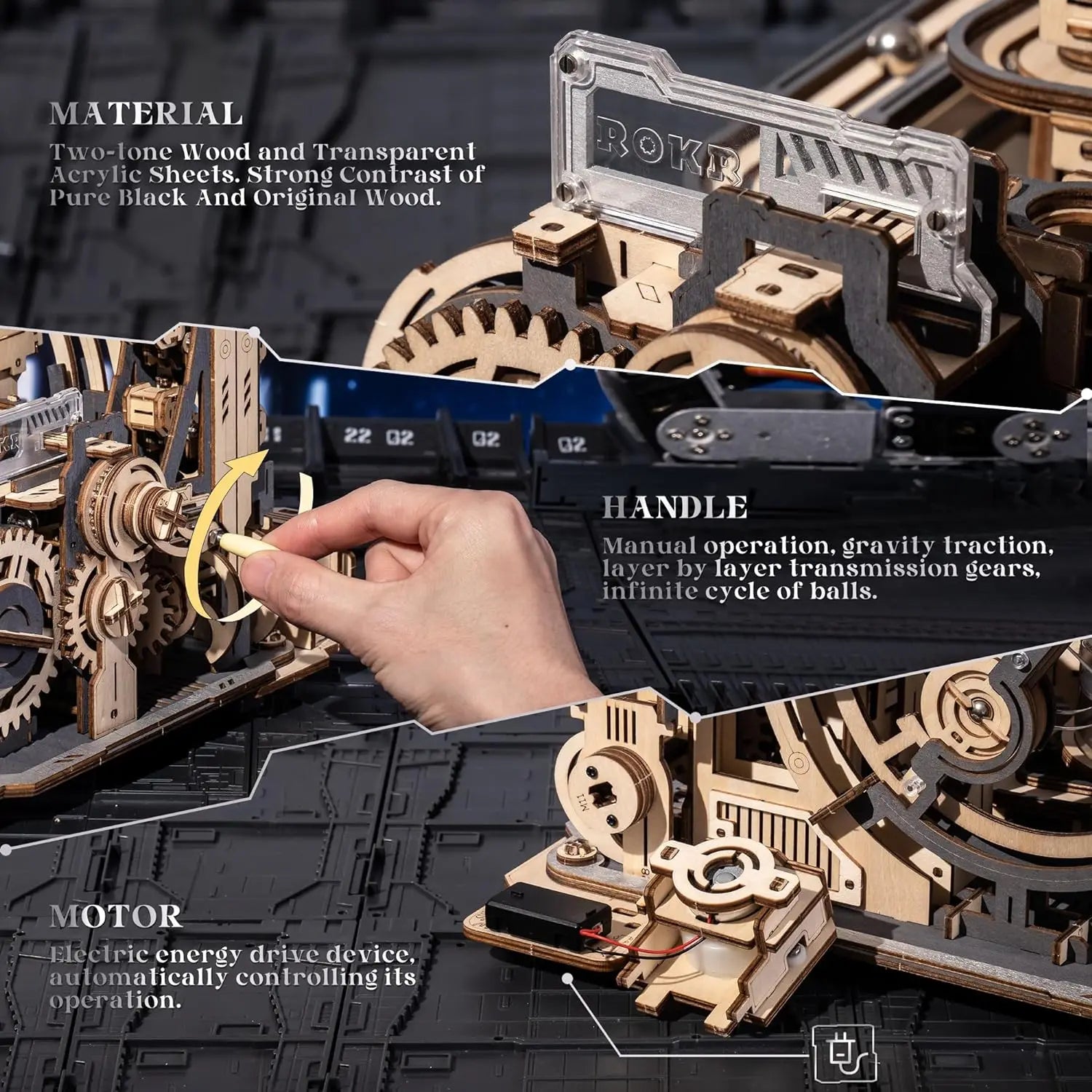 MATERIAL

Two-tone Wood and Transparent Acrylic Sheets. Strong Contrast of Pure Black And Original Wood.

ROKR

22 Q2 Q2 Q2

HANDLE

Manual operation, gravity traction, layer by layer transmission gears, infinite cycle of balls.

MOTOR

Electric energy drive device, automatically controlling its operation.