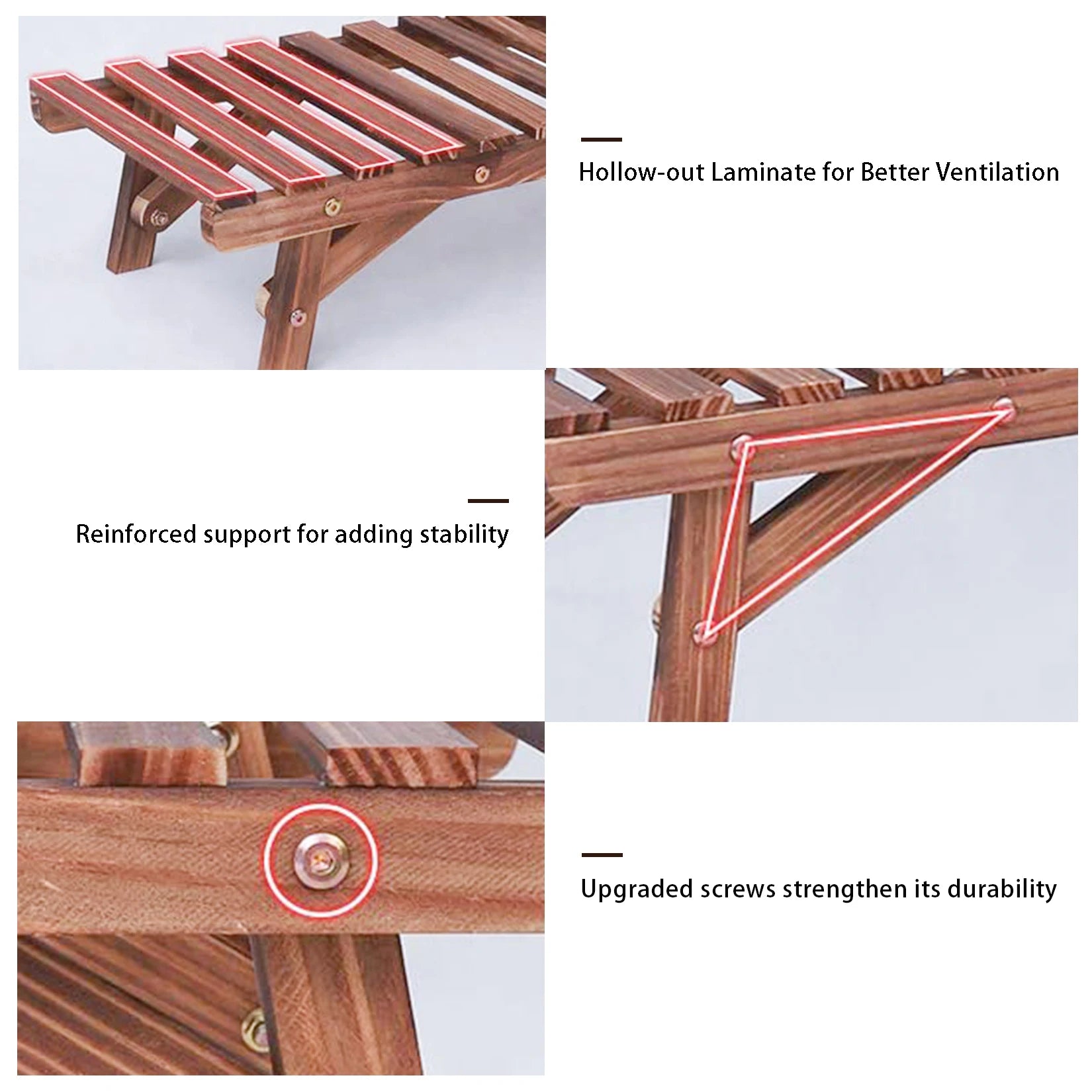 Hollow-out Laminate for Better Ventilation

Reinforced support for adding stability

Upgraded screws strengthen its durability