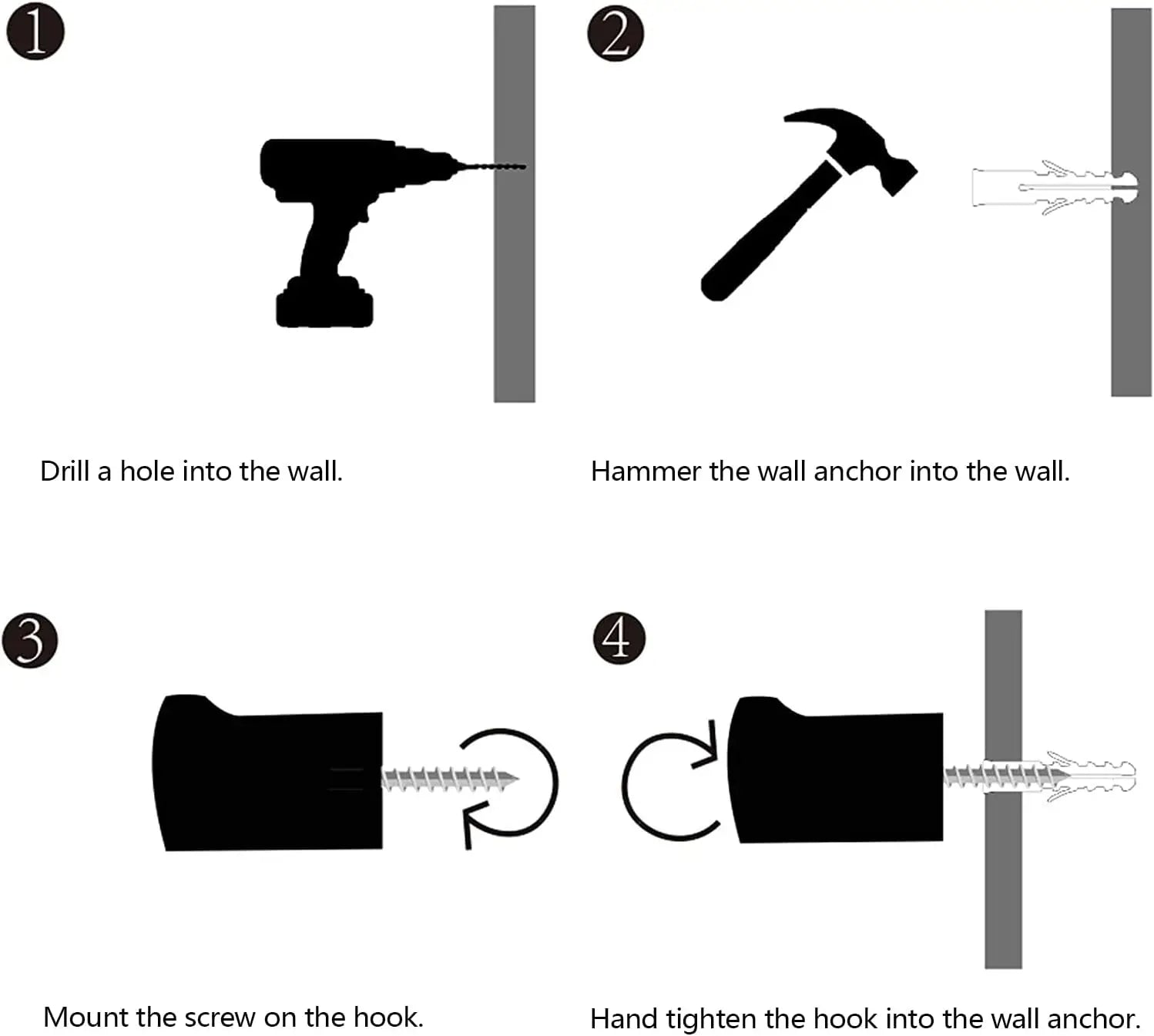 1

Drill a hole into the wall.

2

Hammer the wall anchor into the wall.

3

Mount the screw on the hook.

4

Hand tighten the hook into the wall anchor.