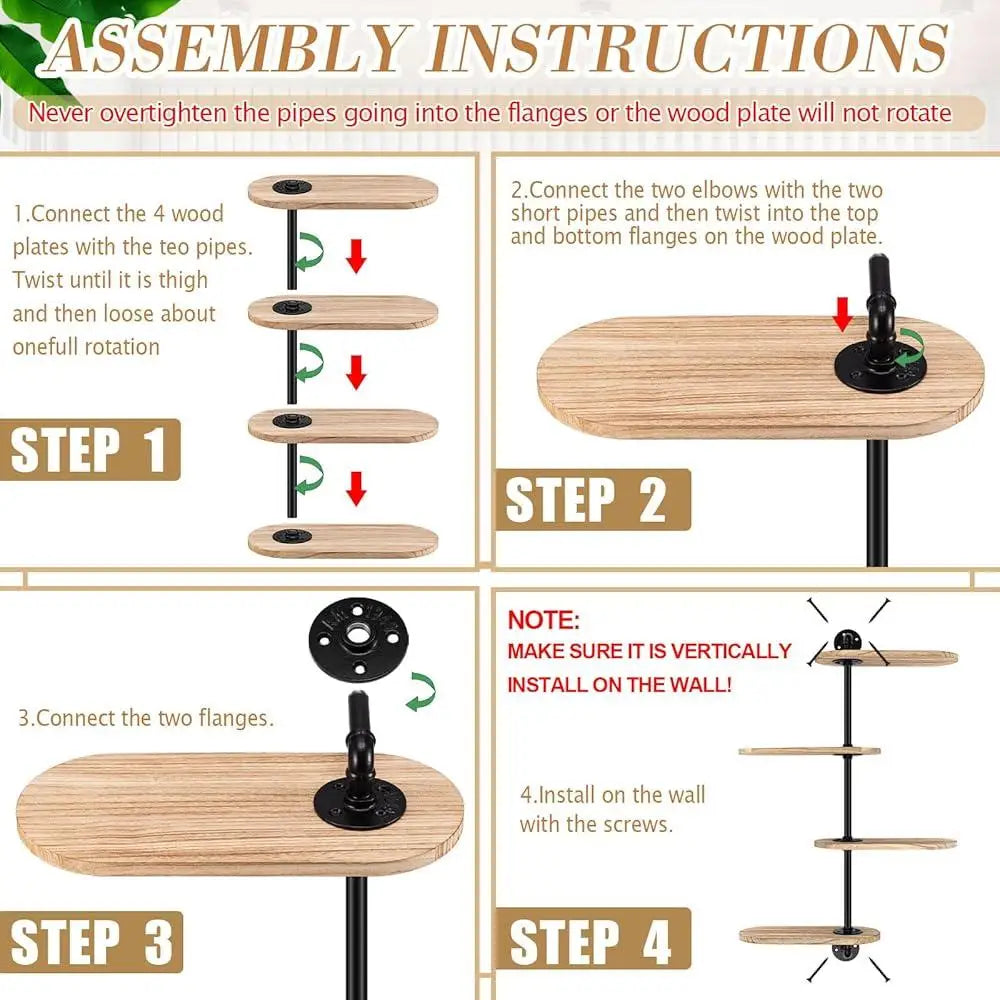 ASSEMBLY INSTRUCTIONS

Never overtighten the pipes going into the flanges or the wood plate will not rotate

1.Connect the 4 wood plates with the teo pipes. Twist until it is thigh and then loose about onefull rotation

STEP 1

2.Connect the two elbows with the two short pipes and then twist into the top and bottom flanges on the wood plate.

STEP 2

3.Connect the two flanges.

STEP 3

NOTE:
MAKE SURE IT IS VERTICALLY INSTALL ON THE WALL!

4.Install on the wall with the screws.

STEP 4