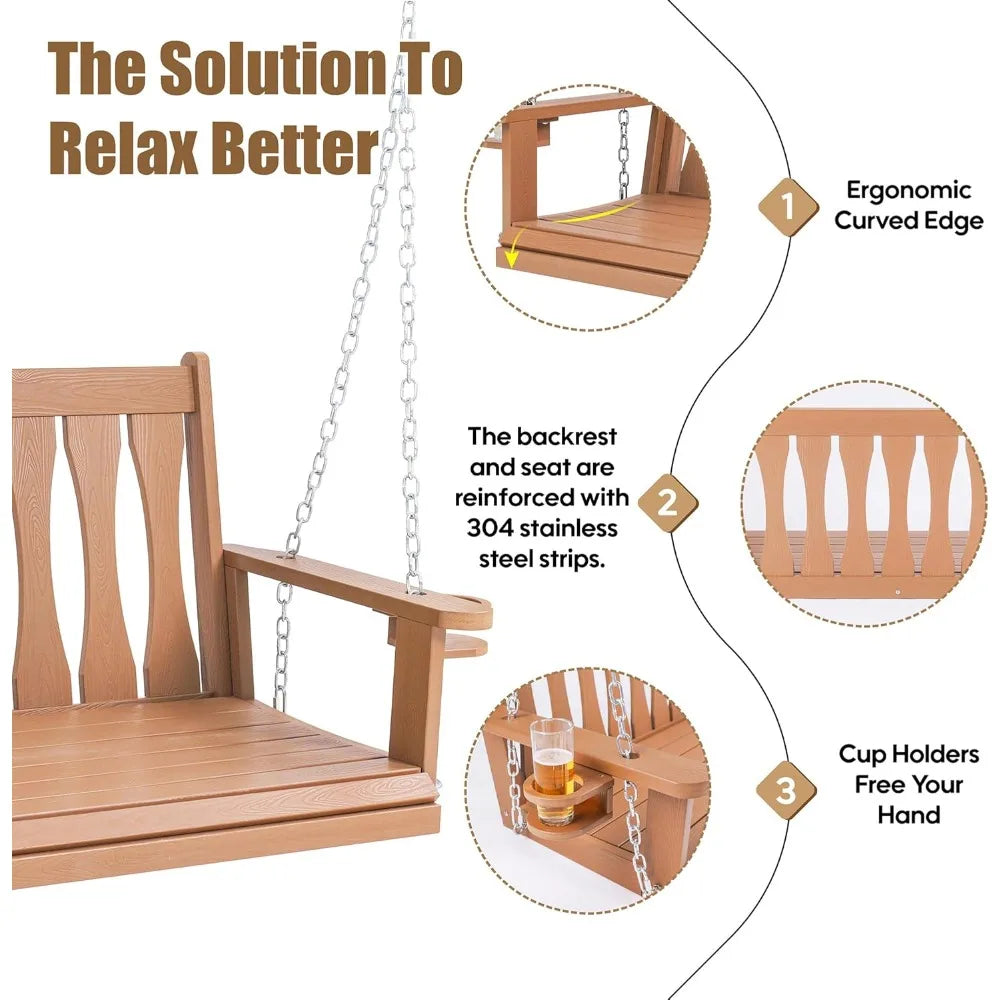 The Solution To Relax Better

1
Ergonomic Curved Edge

The backrest and seat are reinforced with 304 stainless steel strips.
2

3
Cup Holders Free Your Hand