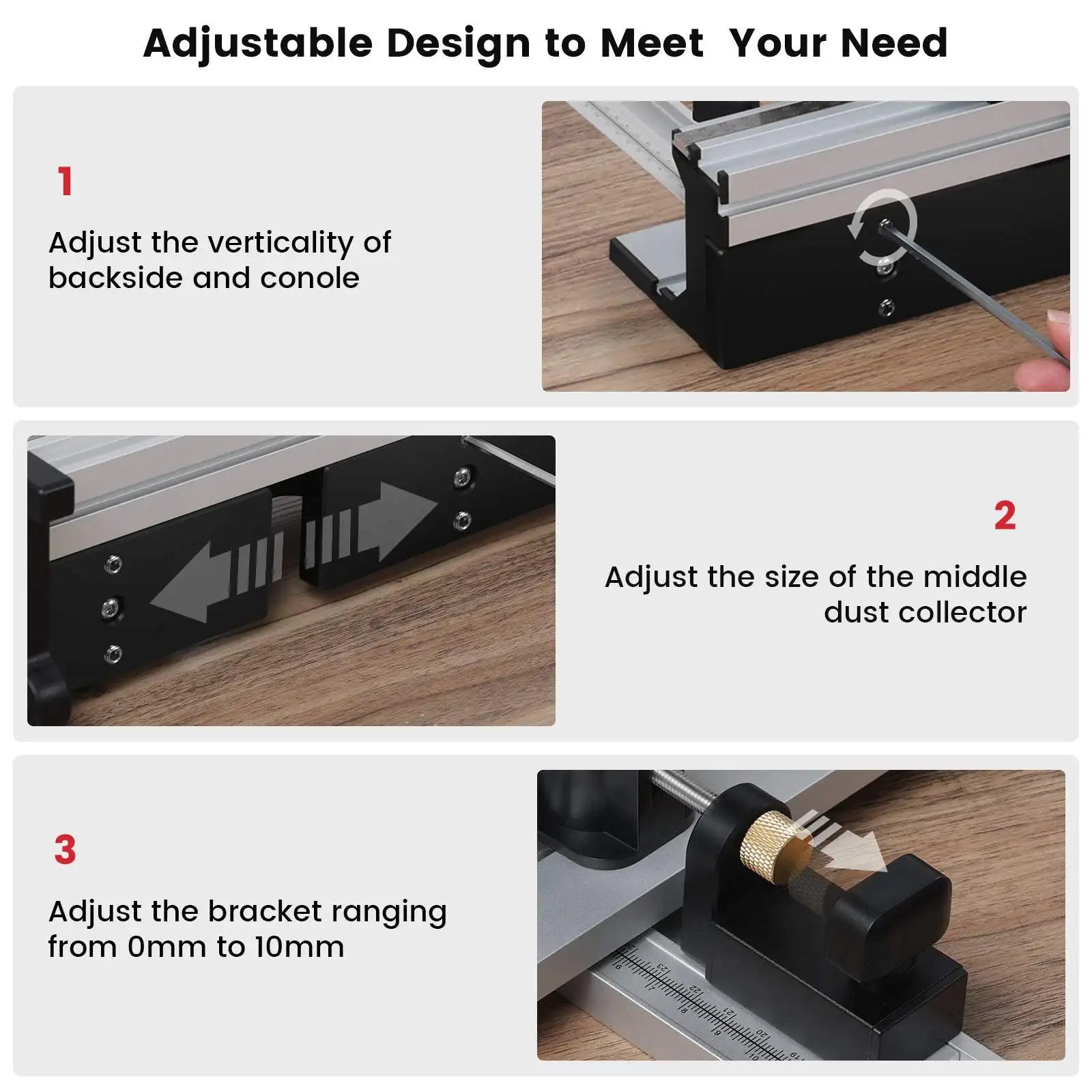 Adjustable Design to Meet  Your Need

1

Adjust the verticality of backside and conole

2

Adjust the size of the middle dust collector

3

Adjust the bracket ranging from 0mm to 10mm