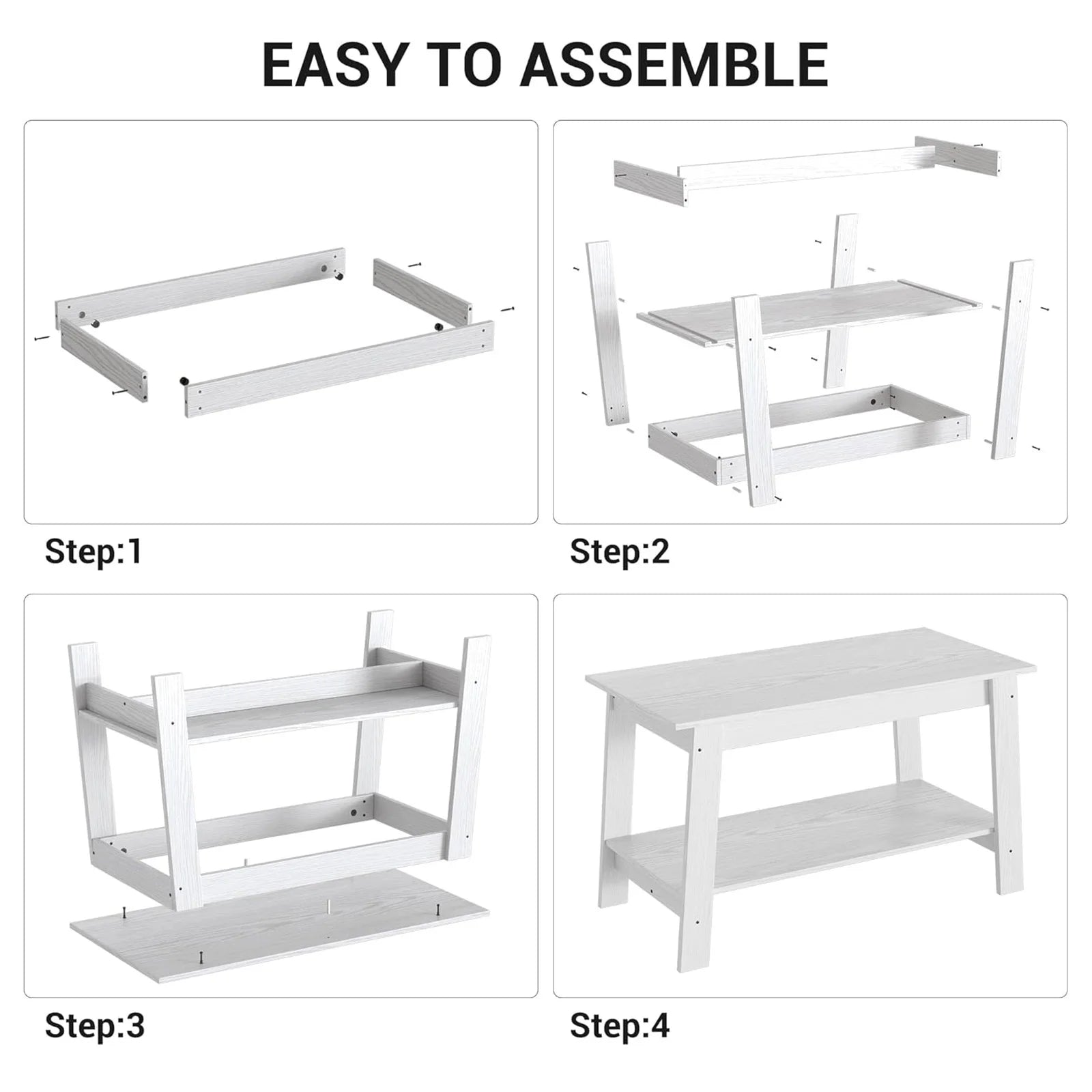 EASY TO ASSEMBLE

Step:1

Step:2

Step:3

Step:4