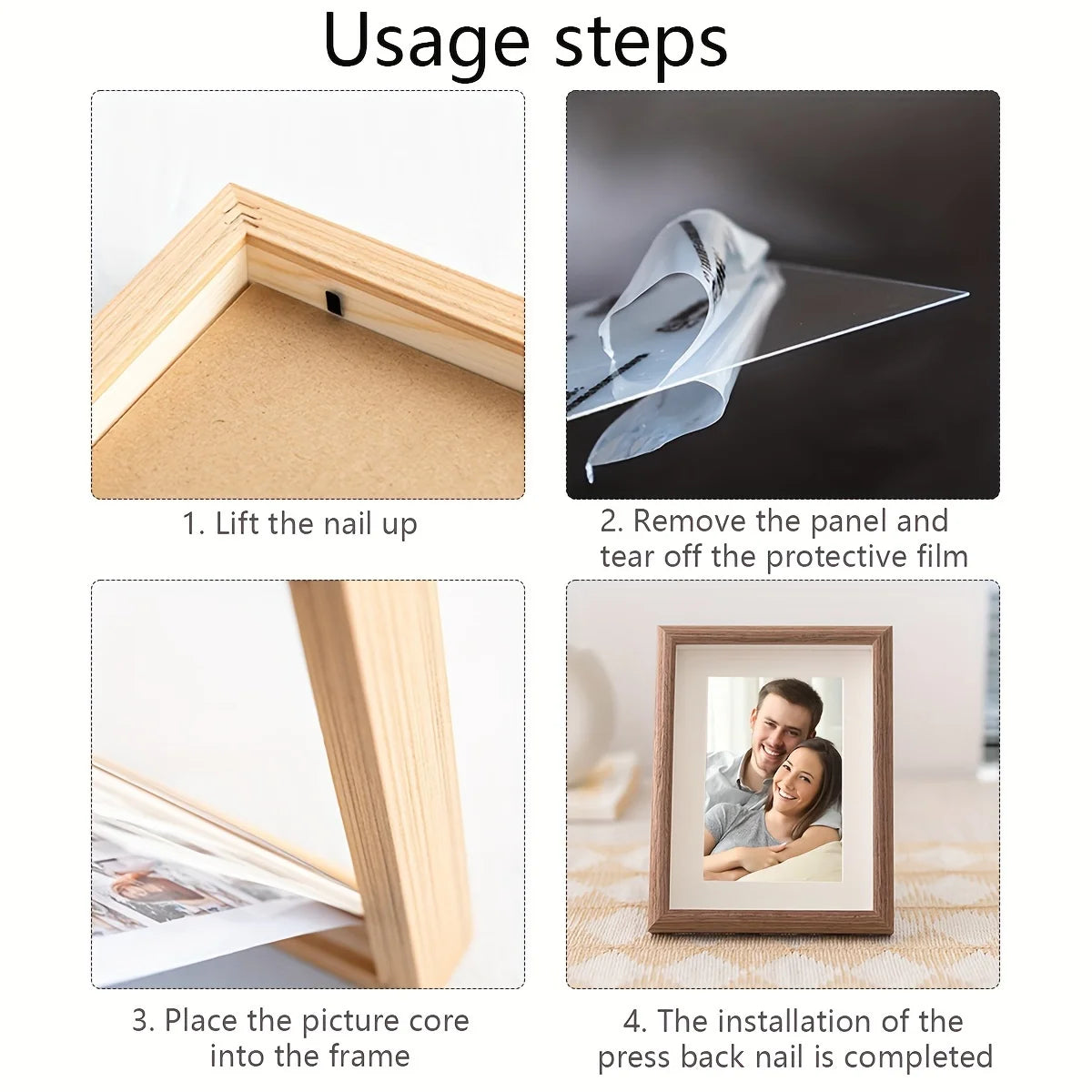 Usage steps

1. Lift the nail up

2. Remove the panel and tear off the protective film

3. Place the picture core into the frame

4. The installation of the press back nail is completed