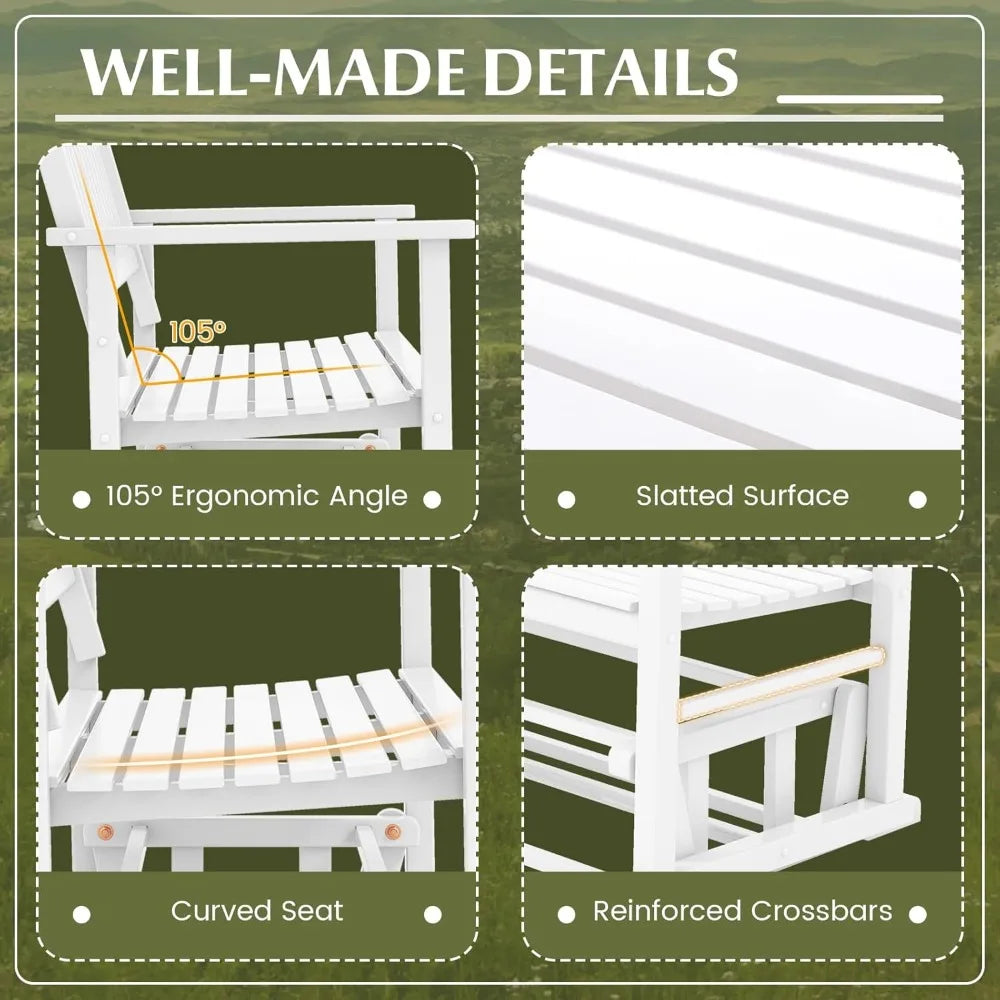 WELL-MADE DETAILS

105°

105° Ergonomic Angle

Slatted Surface

Curved Seat

Reinforced Crossbars