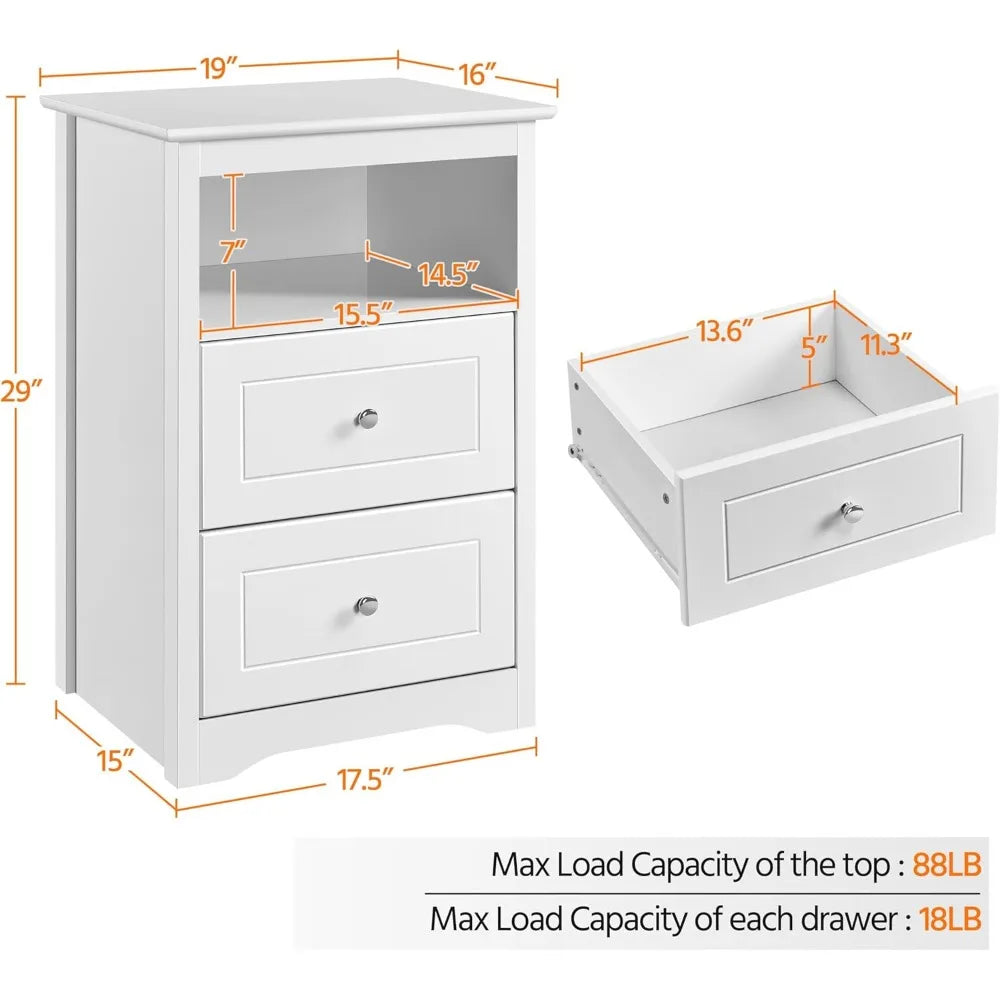 19″
16″
29″
7″
14.5″
15.5″
15″
17.5″
13.6″
5″
11.3″

Max Load Capacity of the top : 88LB
Max Load Capacity of each drawer : 18LB