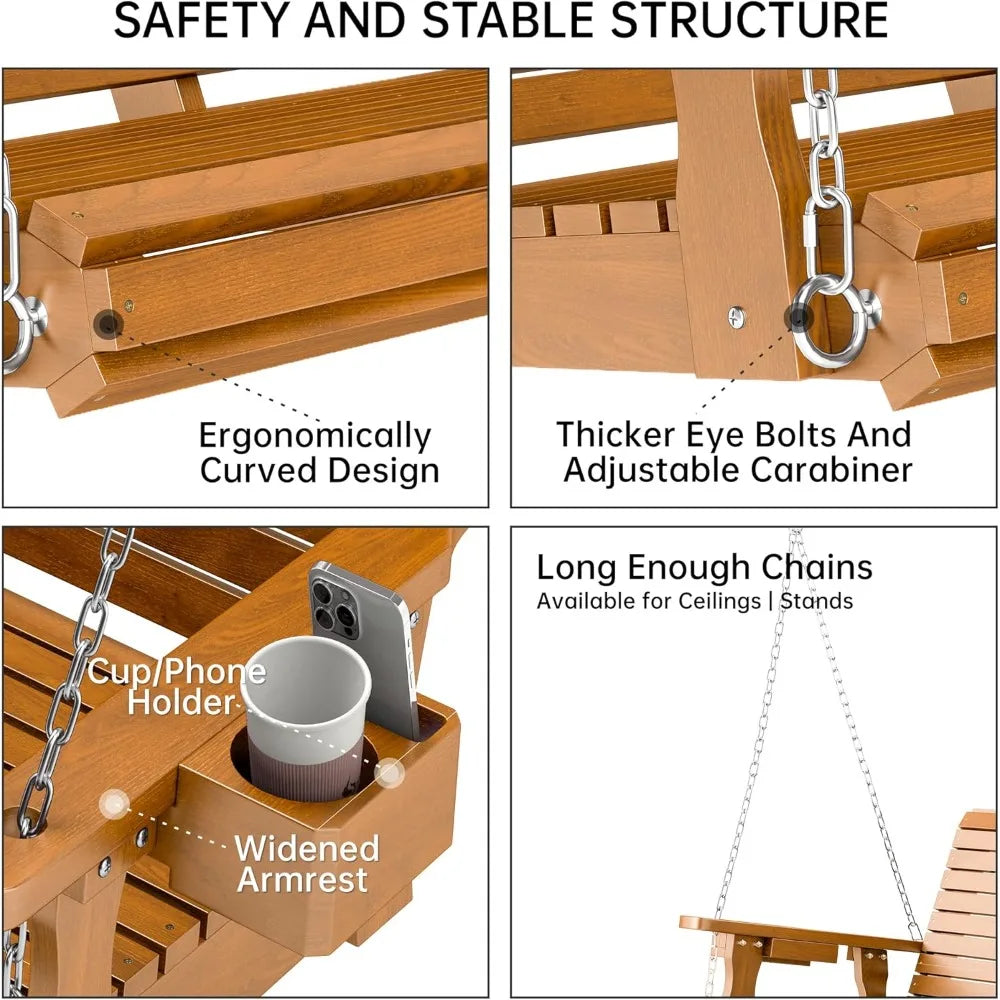 SAFETY AND STABLE STRUCTURE

Ergonomically Curved Design

Thicker Eye Bolts And Adjustable Carabiner

Cup/Phone Holder

Widened Armrest

Long Enough Chains
Available for Ceilings | Stands