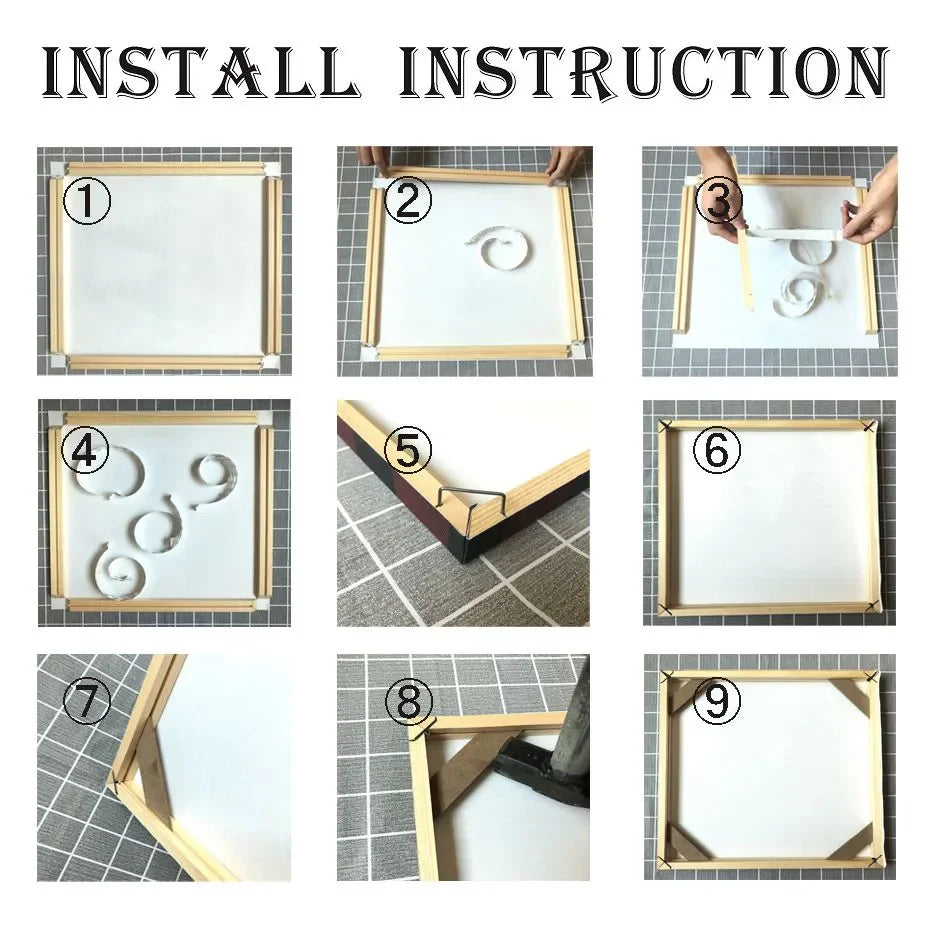 INSTALL INSTRUCTION

①

②

③

④

⑤

⑥

⑦

⑧

⑨