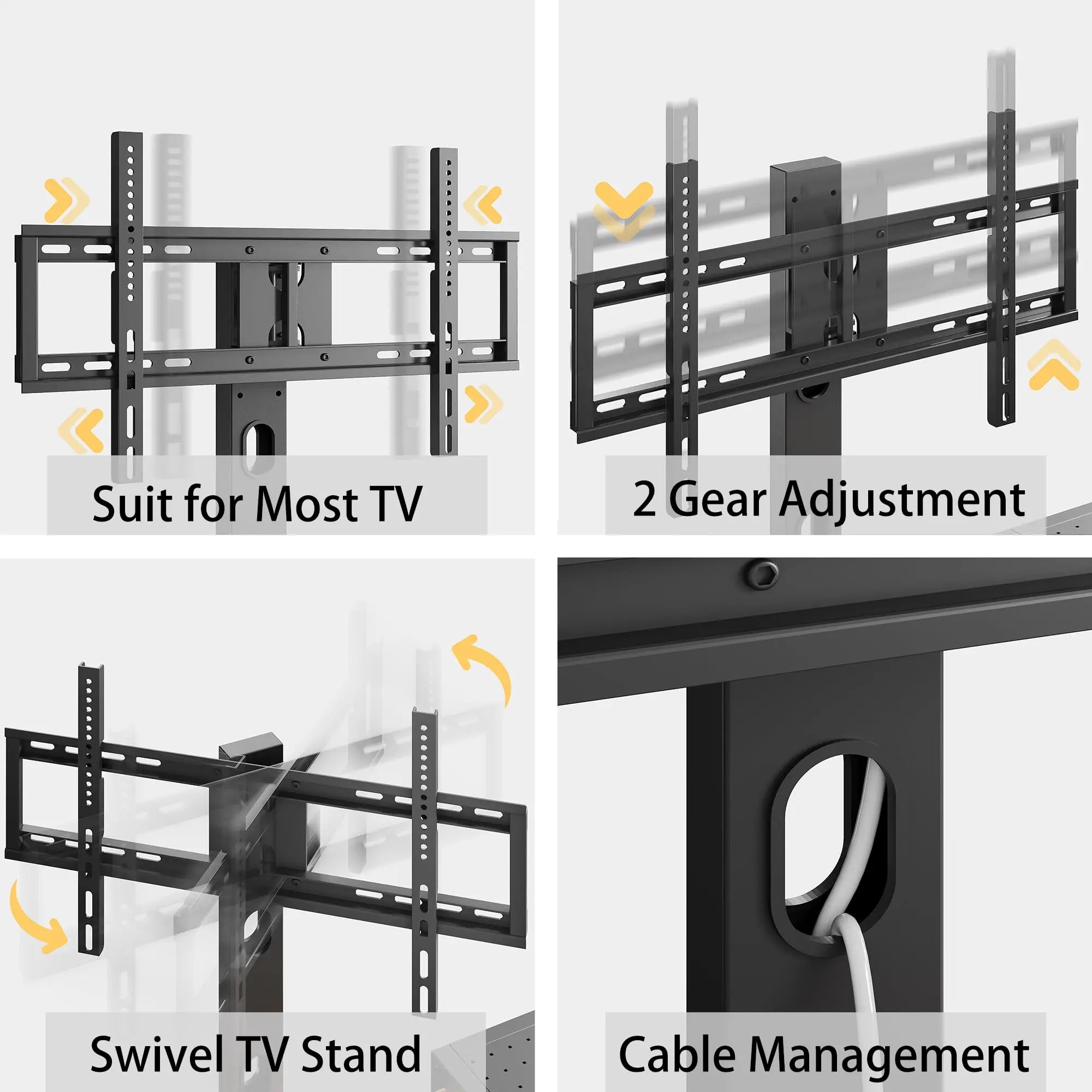 Suit for Most TV

2 Gear Adjustment

Swivel TV Stand

Cable Management