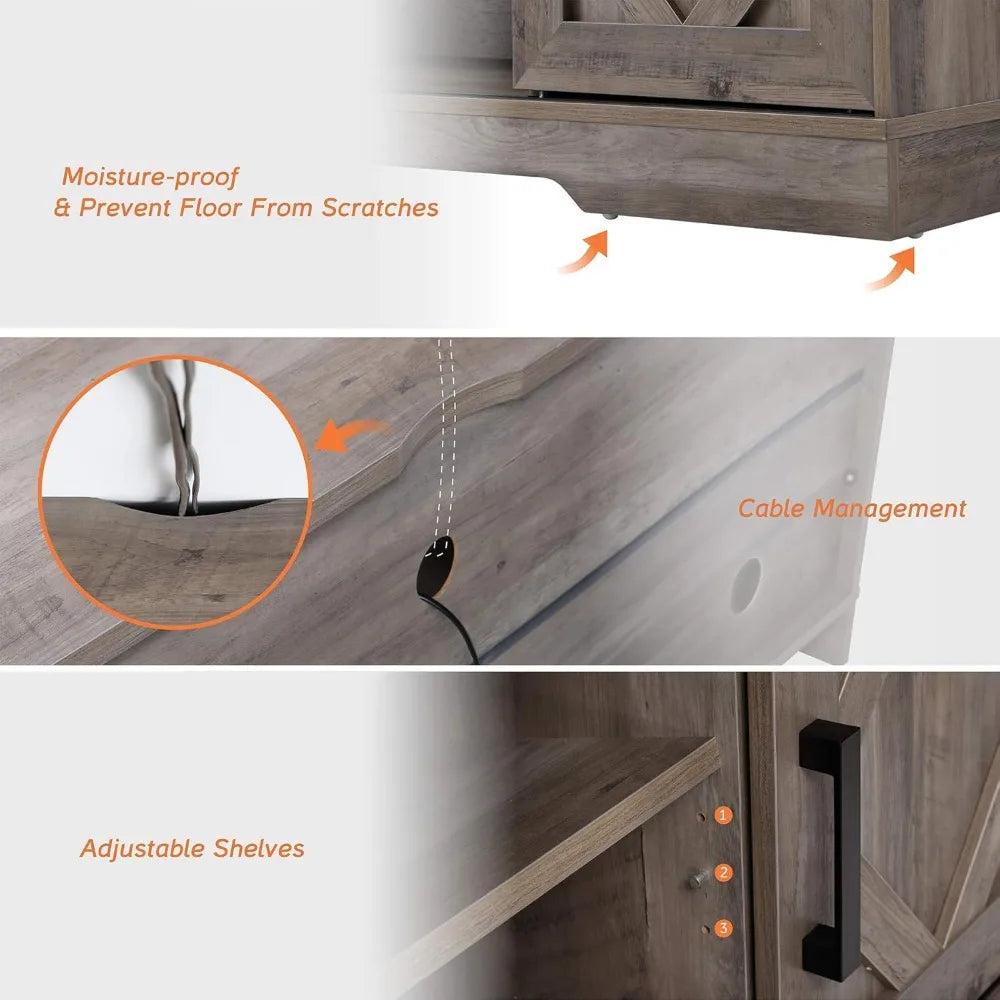 Moisture-proof
& Prevent Floor From Scratches

Cable Management

Adjustable Shelves

1
2
3