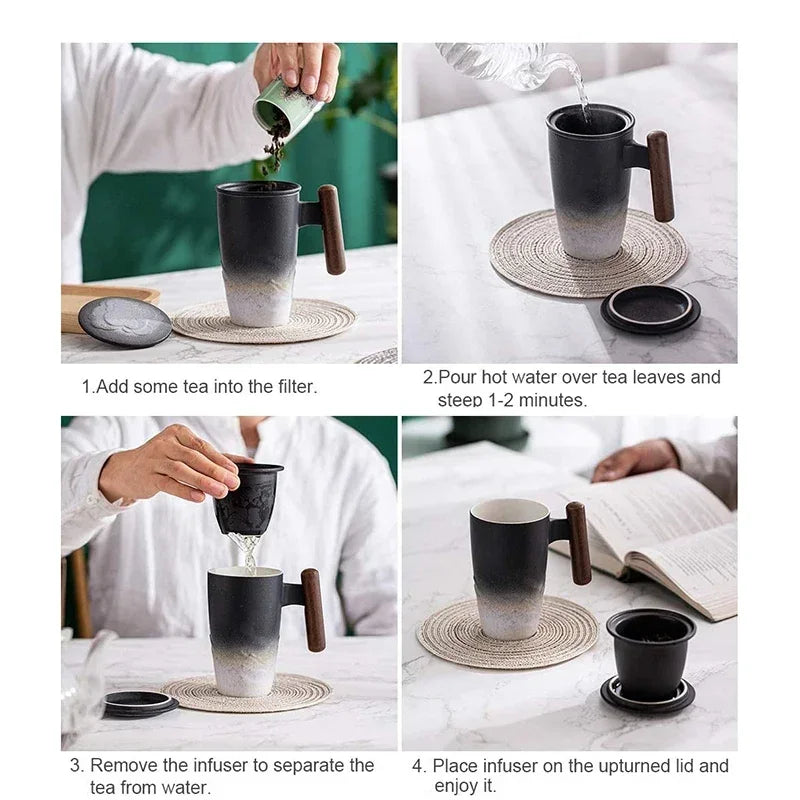 1.Add some tea into the filter.

2.Pour hot water over tea leaves and steep 1-2 minutes.

3. Remove the infuser to separate the tea from water.

4. Place infuser on the upturned lid and enjoy it.