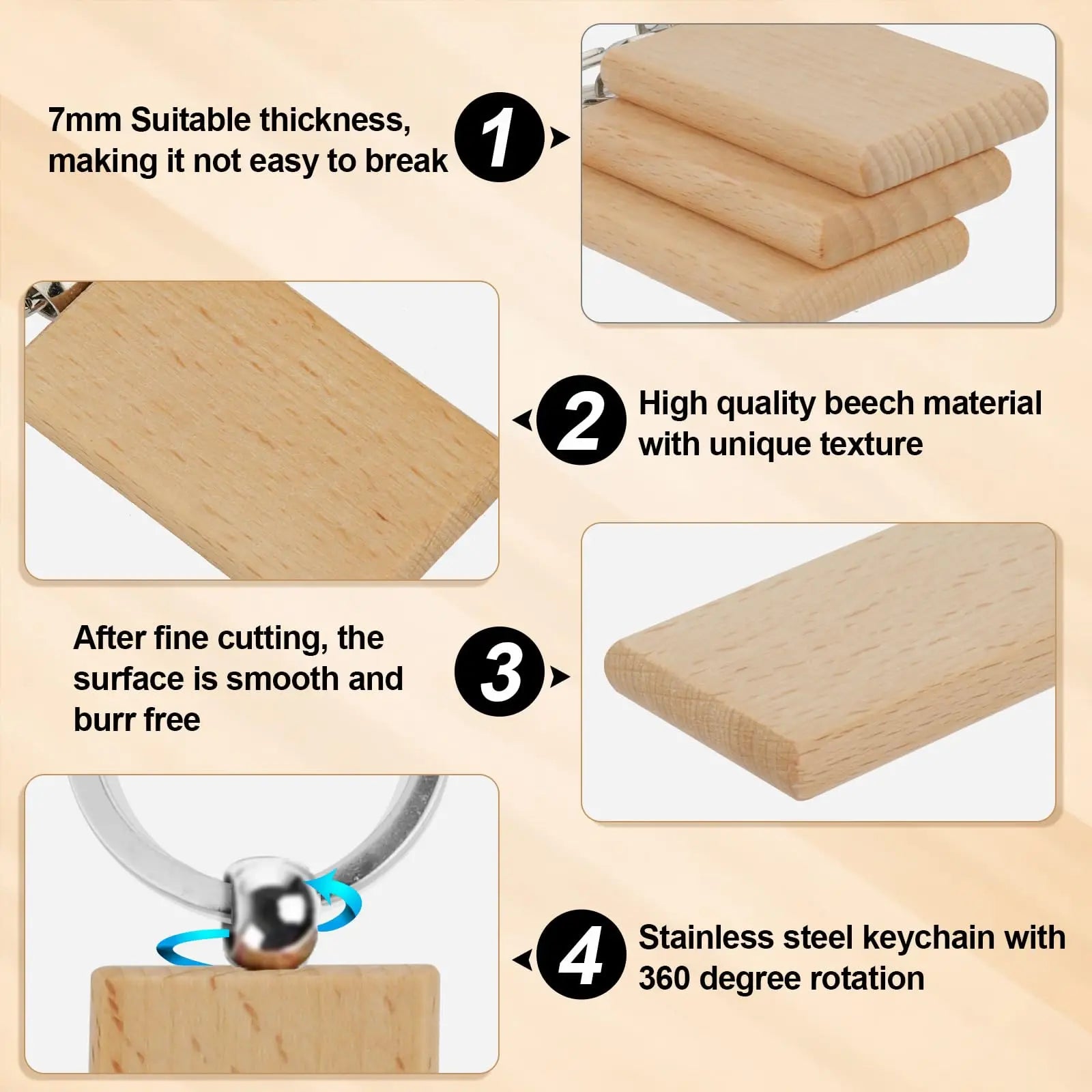 7mm Suitable thickness, making it not easy to break

1

2

High quality beech material with unique texture

After fine cutting, the surface is smooth and burr free

3

4

Stainless steel keychain with 360 degree rotation