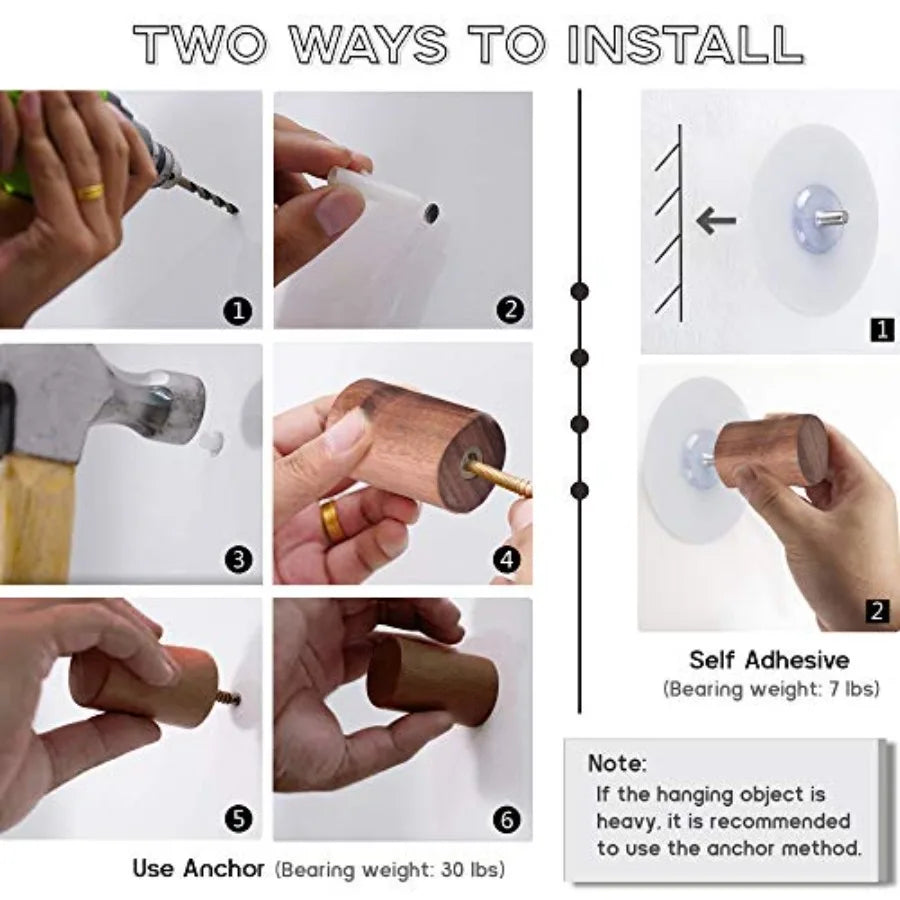 TWO WAYS TO INSTALL

1
2
3
4
5
6

Use Anchor (Bearing weight: 30 lbs)

1
2

Self Adhesive
(Bearing weight: 7 lbs)

Note:
If the hanging object is heavy, it is recommended to use the anchor method.